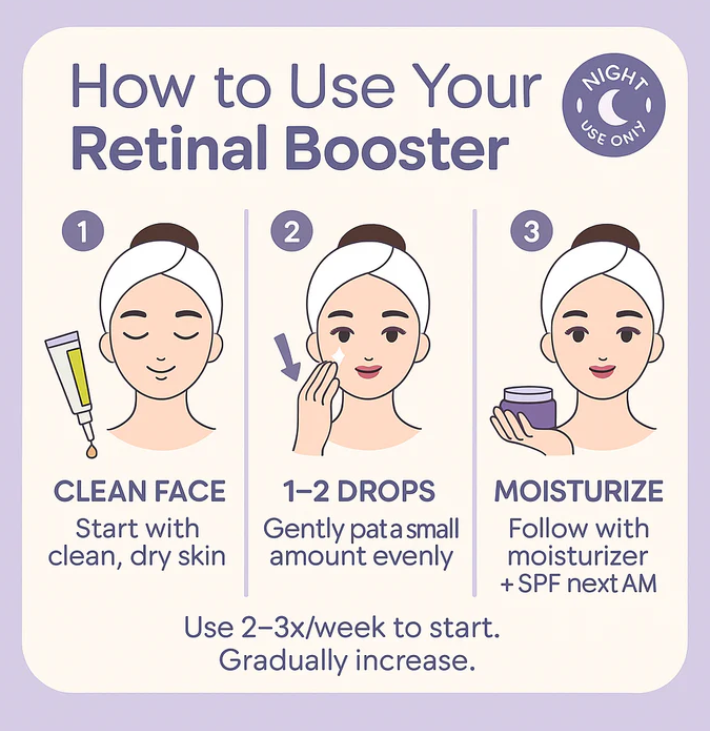 How to Use Your Retinal Booster

NIGHT USE ONLY

1
CLEAN FACE
Start with clean, dry skin

2
1–2 DROPS
Gently pat a small amount evenly

3
MOISTURIZE
Follow with moisturizer + SPF next AM

Use 2–3x/week to start. Gradually increase.