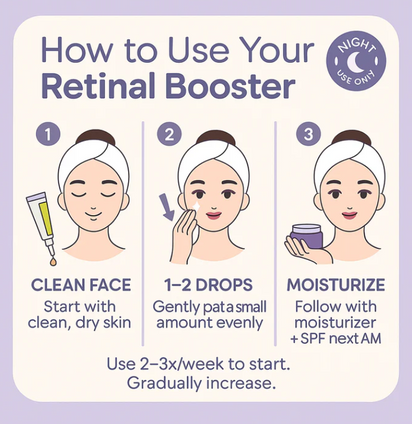 How to Use Your Retinal Booster

NIGHT USE ONLY

1

CLEAN FACE
Start with clean, dry skin

2

1–2 DROPS
Gently pat a small amount evenly

3

MOISTURIZE
Follow with moisturizer + SPF next AM

Use 2–3x/week to start. Gradually increase.